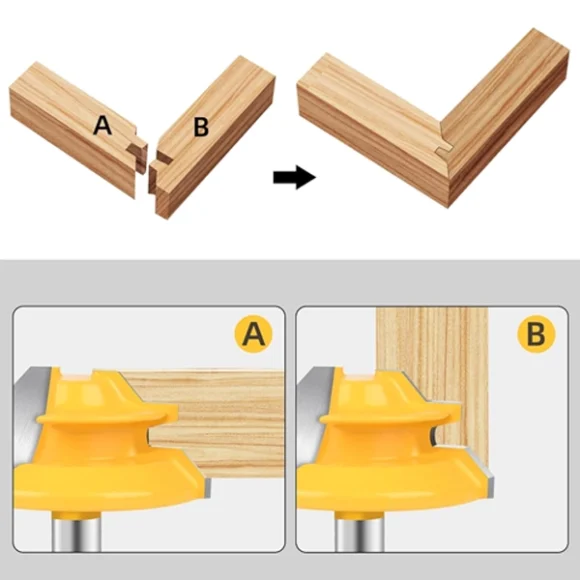 A
B

A

B